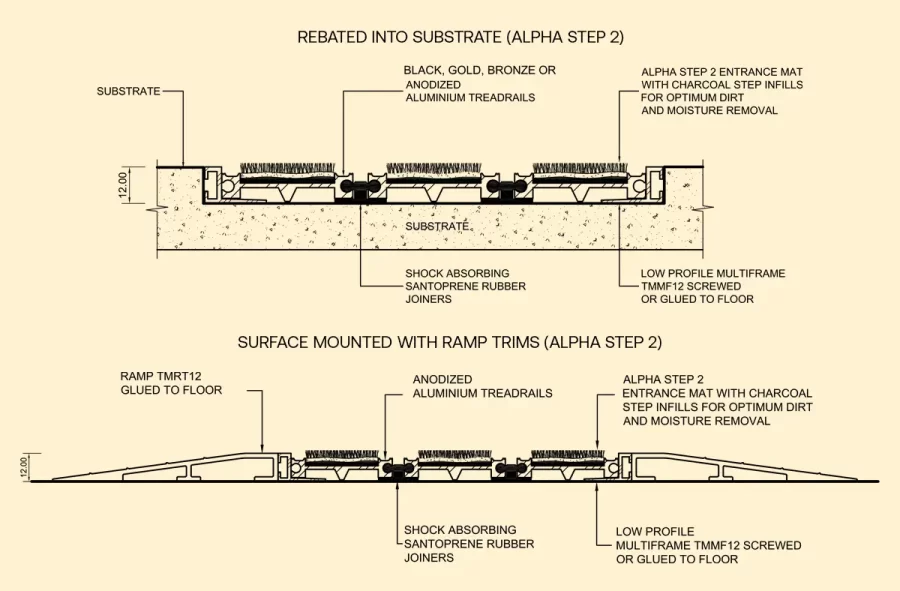 REBATED INTO SUBSTRATE (ALPHA STEP 2)

SUBSTRATE

BLACK, GOLD, BRONZE OR ANODIZED ALUMINIUM TREADRAILS

ALPHA STEP 2 ENTRANCE MAT WITH CHARCOAL STEP INFILLS FOR OPTIMUM DIRT AND MOISTURE REMOVAL

12.00

SUBSTRATE

SHOCK ABSORBING SANTOPRENE RUBBER JOINERS

LOW PROFILE MULTIFRAME TMMF12 SCREWED OR GLUED TO FLOOR

SURFACE MOUNTED WITH RAMP TRIMS (ALPHA STEP 2)

RAMP TMRT12 GLUED TO FLOOR

ANODIZED ALUMINIUM TREADRAILS

ALPHA STEP 2 ENTRANCE MAT WITH CHARCOAL STEP INFILLS FOR OPTIMUM DIRT AND MOISTURE REMOVAL

12.00

SHOCK ABSORBING SANTOPRENE RUBBER JOINERS

LOW PROFILE MULTIFRAME TMMF12 SCREWED OR GLUED TO FLOOR